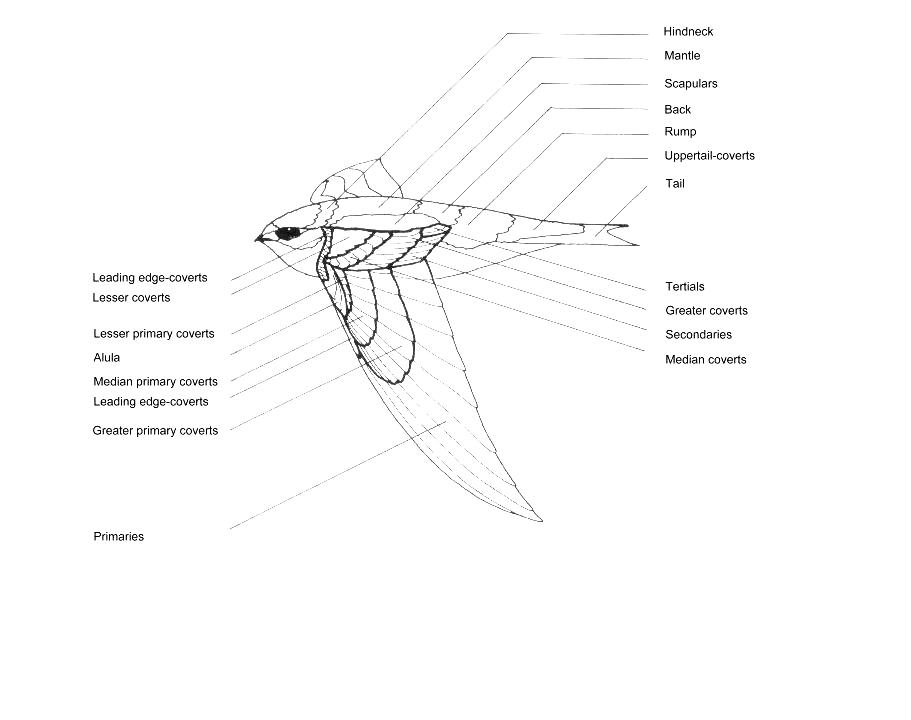 Hindneck
Mantle
Scapulars
Back
Rump
Uppertail-coverts
Tail

Leading edge-coverts
Lesser coverts
Lesser primary coverts
Alula
Median primary coverts
Leading edge-coverts
Greater primary coverts
Primaries

Tertials
Greater coverts
Secondaries
Median coverts